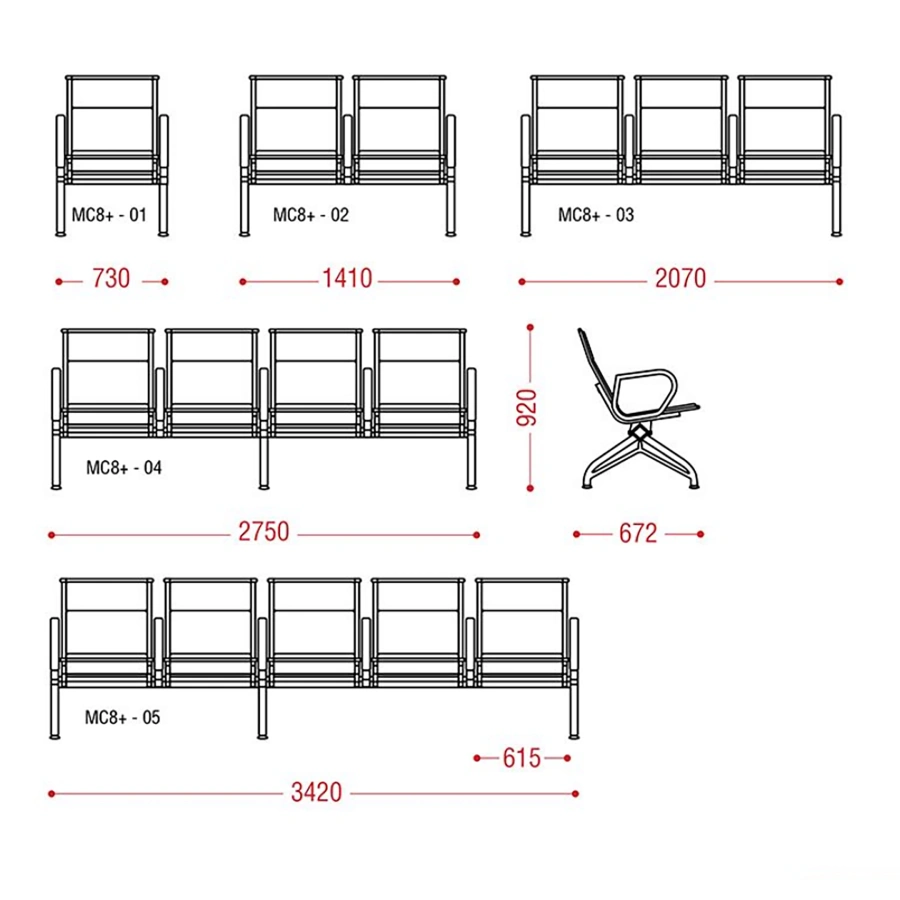 MC8+ - 01

MC8+ - 02

MC8+ - 03

730

1410

2070

MC8+ - 04

920

2750

672

MC8+ - 05

615

3420